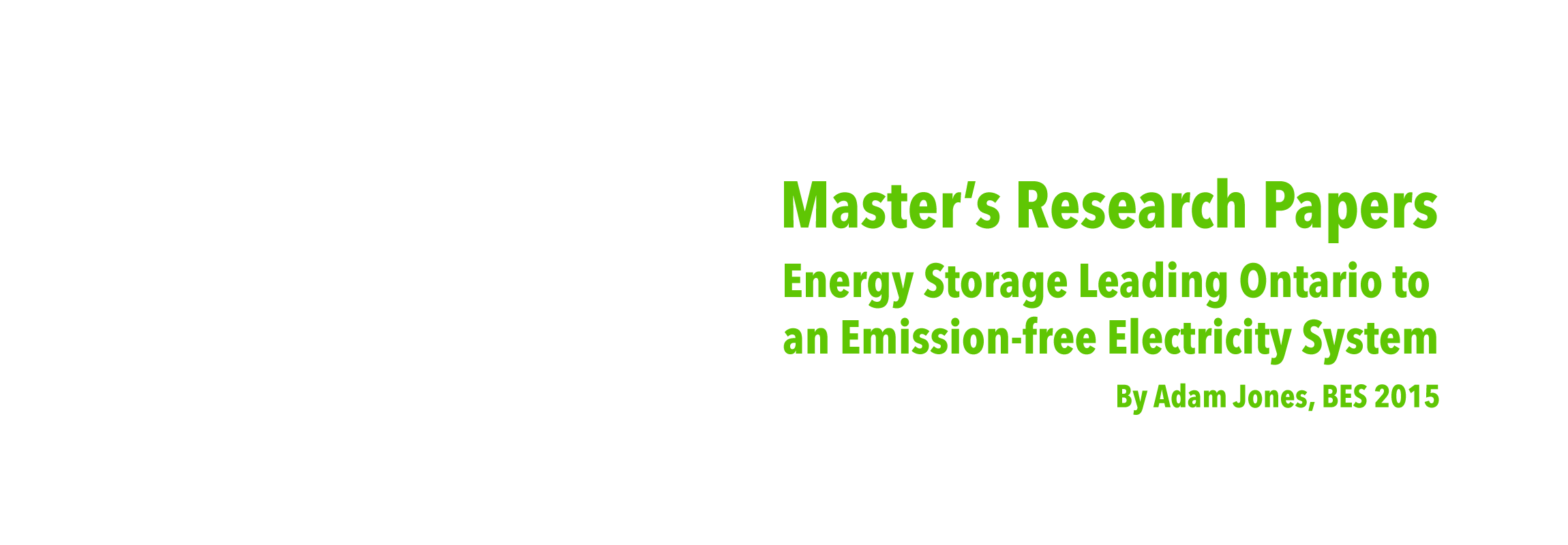 Master's Research Papers

Energy Storage Leading Ontario to an Emission-free Electricity System

By Adam Jones, BES 2015